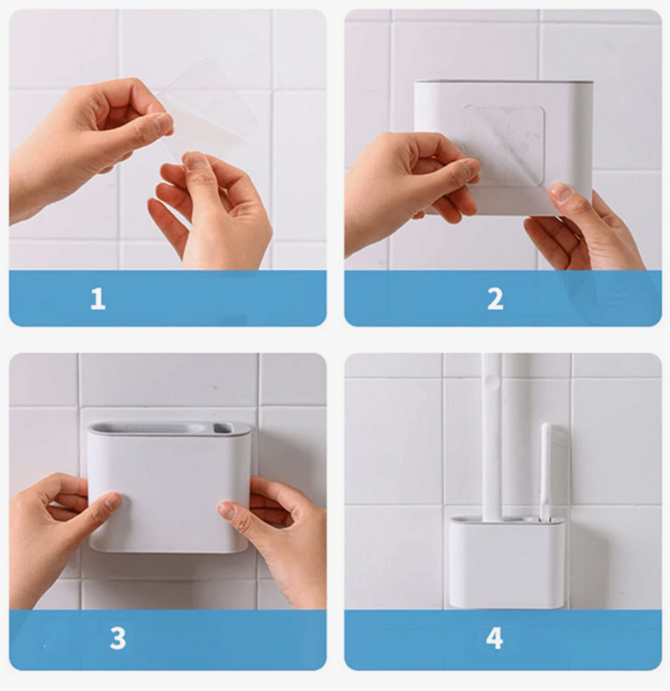 1

2

3

4