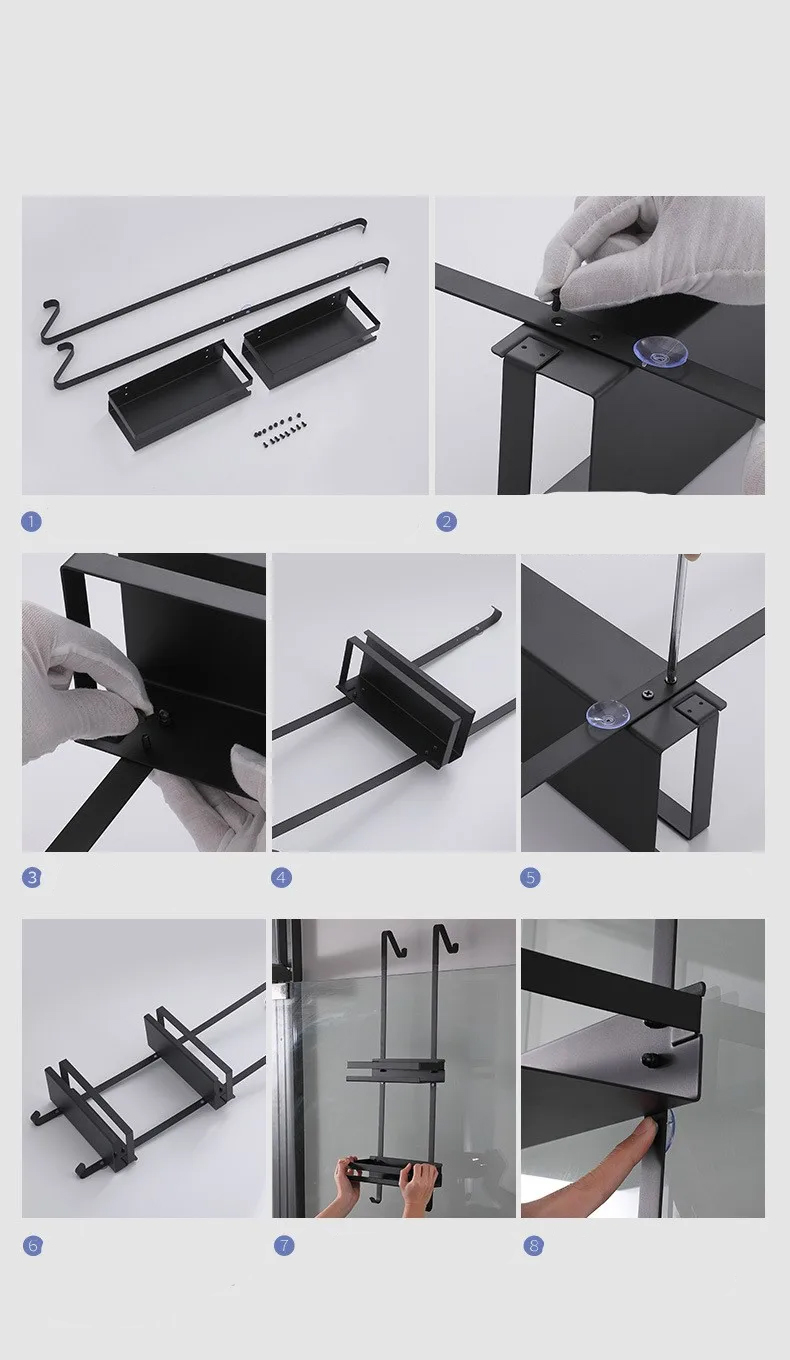 1

2

3

4

5

6

7

8