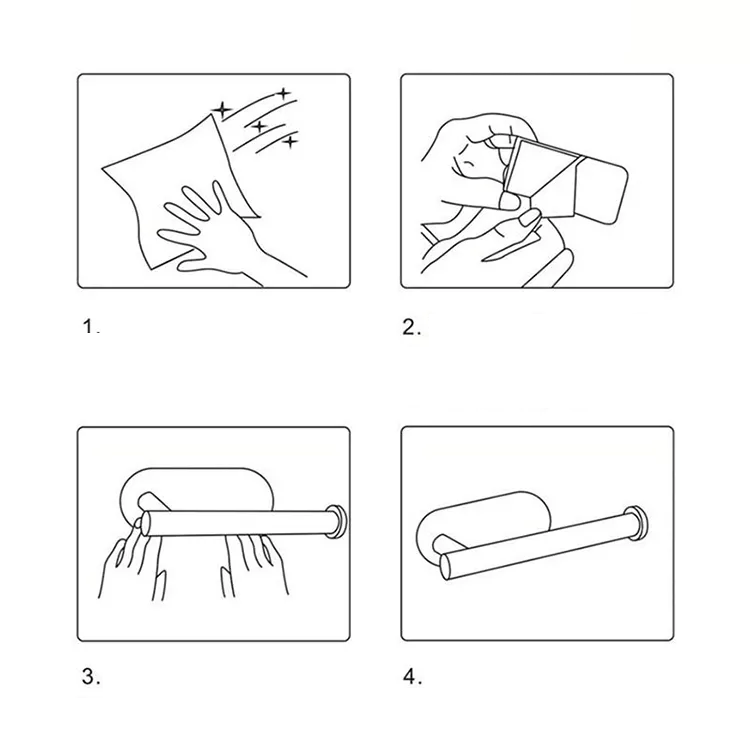 1.

2.

3.

4.