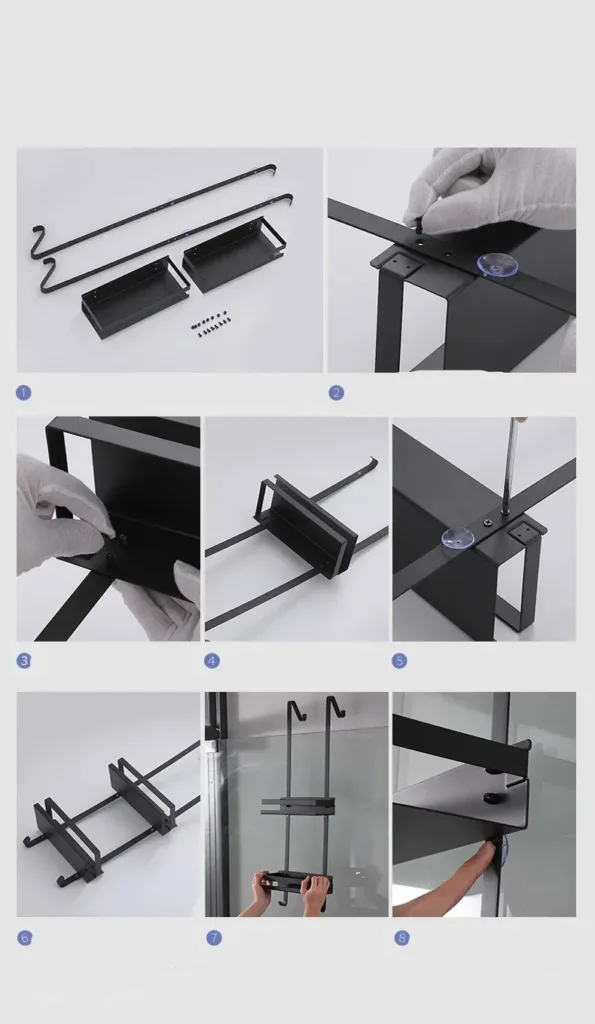 1

2

3

4

5

6

7

8