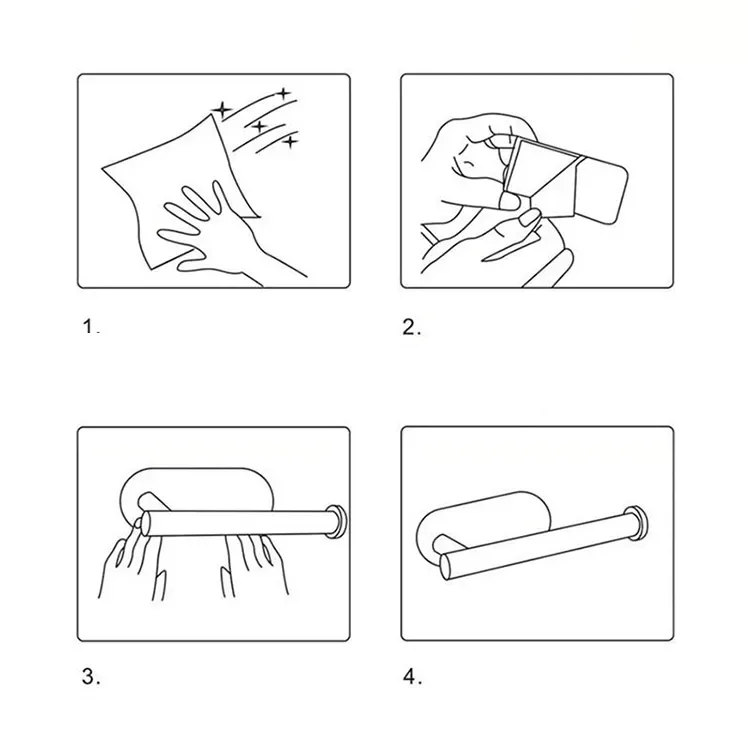 1.

2.

3.

4.